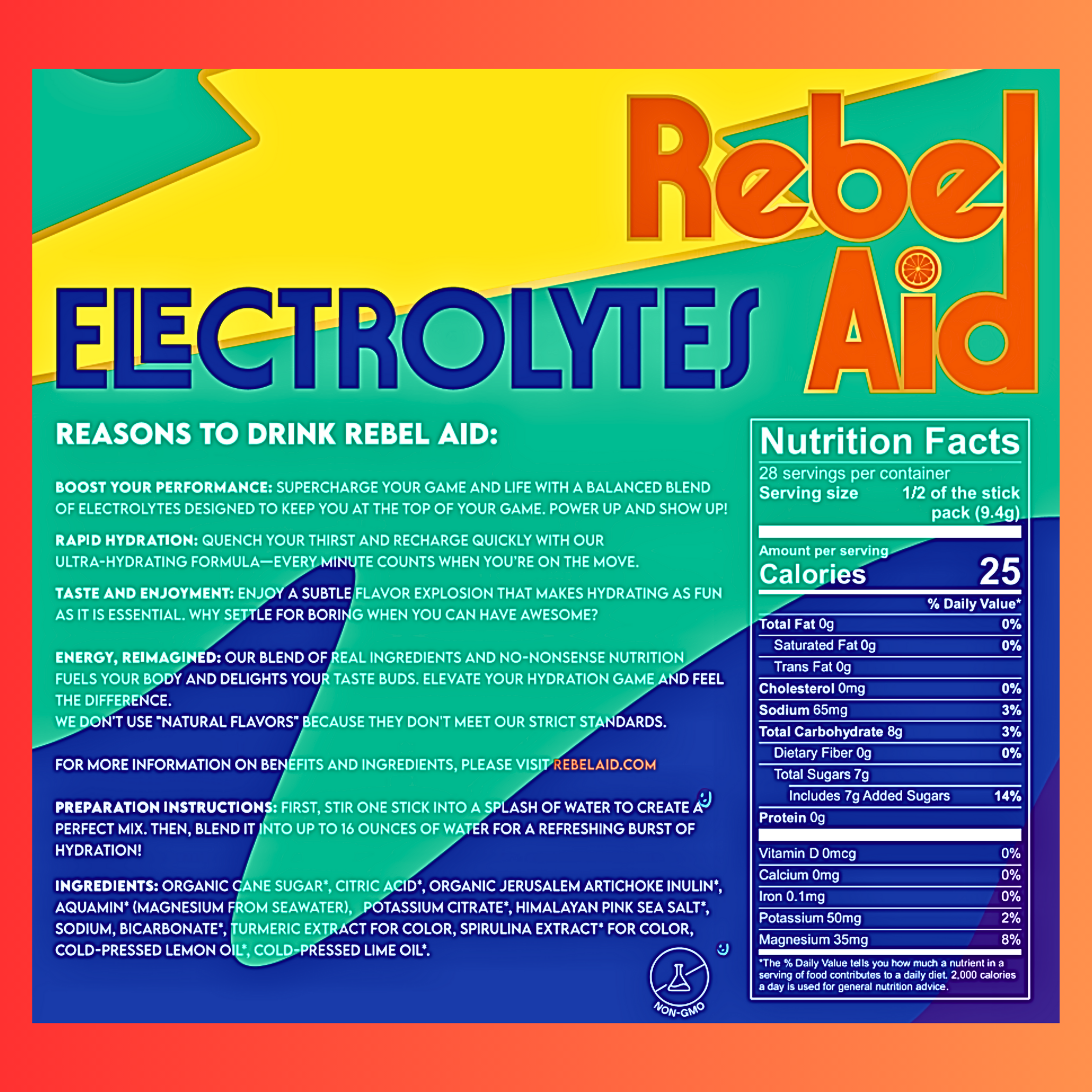 Rebel Aid

ELECTROLYTES

REASONS TO DRINK REBEL AID:

BOOST YOUR PERFORMANCE: SUPERCHARGE YOUR GAME AND LIFE WITH A BALANCED BLEND OF ELECTROLYTES DESIGNED TO KEEP YOU AT THE TOP OF YOUR GAME. POWER UP AND SHOW UP!

RAPID HYDRATION: QUENCH YOUR THIRST AND RECHARGE QUICKLY WITH OUR ULTRA-HYDRATING FORMULA—EVERY MINUTE COUNTS WHEN YOU'RE ON THE MOVE.

TASTE AND ENJOYMENT: ENJOY A SUBTLE FLAVOR EXPLOSION THAT MAKES HYDRATING AS FUN AS IT IS ESSENTIAL. WHY SETTLE FOR BORING WHEN YOU CAN HAVE AWESOME?

ENERGY, REIMAGINED: OUR BLEND OF REAL INGREDIENTS AND NO-NONSENSE NUTRITION FUELS YOUR BODY AND DELIGHTS YOUR TASTE BUDS. ELEVATE YOUR HYDRATION GAME AND FEEL THE DIFFERENCE.
WE DON'T USE "NATURAL FLAVORS" BECAUSE THEY DON'T MEET OUR STRICT STANDARDS.

FOR MORE INFORMATION ON BENEFITS AND INGREDIENTS, PLEASE VISIT REBELAID.COM

PREPARATION INSTRUCTIONS: FIRST, STIR ONE STICK INTO A SPLASH OF WATER TO CREATE A PERFECT MIX. THEN, BLEND IT INTO UP TO 16 OUNCES OF WATER FOR A REFRESHING BURST OF HYDRATION!

INGREDIENTS: ORGANIC CANE SUGAR*, CITRIC ACID*, ORGANIC JERUSALEM ARTICHOKE INULIN*, AQUAMIN* (MAGNESIUM FROM SEAWATER), POTASSIUM CITRATE*, HIMALAYAN PINK SEA SALT*, SODIUM, BICARBONATE*, TURMERIC EXTRACT FOR COLOR, SPIRULINA EXTRACT* FOR COLOR, COLD-PRESSED LEMON OIL*, COLD-PRESSED LIME OIL*.

NON-GMO

Nutrition Facts
28 servings per container
Serving size 1/2 of the stick pack (9.4g)

Amount per serving
Calories 25

| | % Daily Value* |
|---|---|
| Total Fat 0g | 0% |
| Saturated Fat 0g | 0% |
| Trans Fat 0g | |
| Cholesterol 0mg | 0% |
| Sodium 65mg | 3% |
| Total Carbohydrate 8g | 3% |
| Dietary Fiber 0g | 0% |
| Total Sugars 7g | |
| Includes 7g Added Sugars | 14% |
| Protein 0g | |
| Vitamin D 0mcg | 0% |
| Calcium 0mg | 0% |
| Iron 0.1mg | 0% |
| Potassium 50mg | 2% |
| Magnesium 35mg | 8% |

*The % Daily Value tells you how much a nutrient in a serving of food contributes to a daily diet. 2,000 calories a day is used for general nutrition advice.